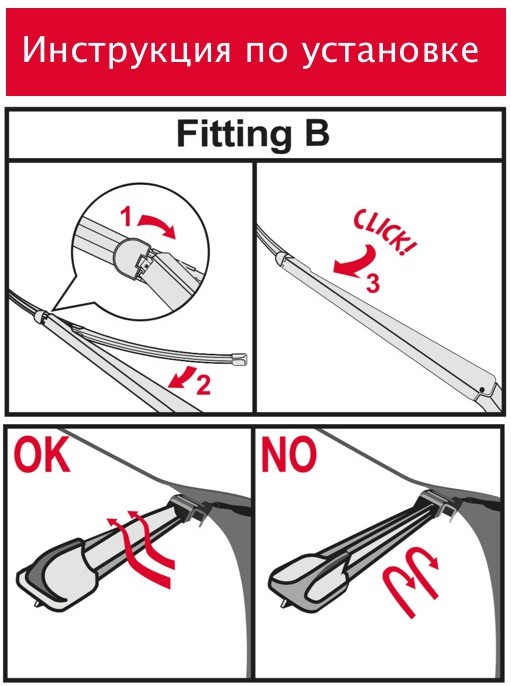 Инструкция по установке

Fitting B

1

2

CLICK!

3

OK

NO