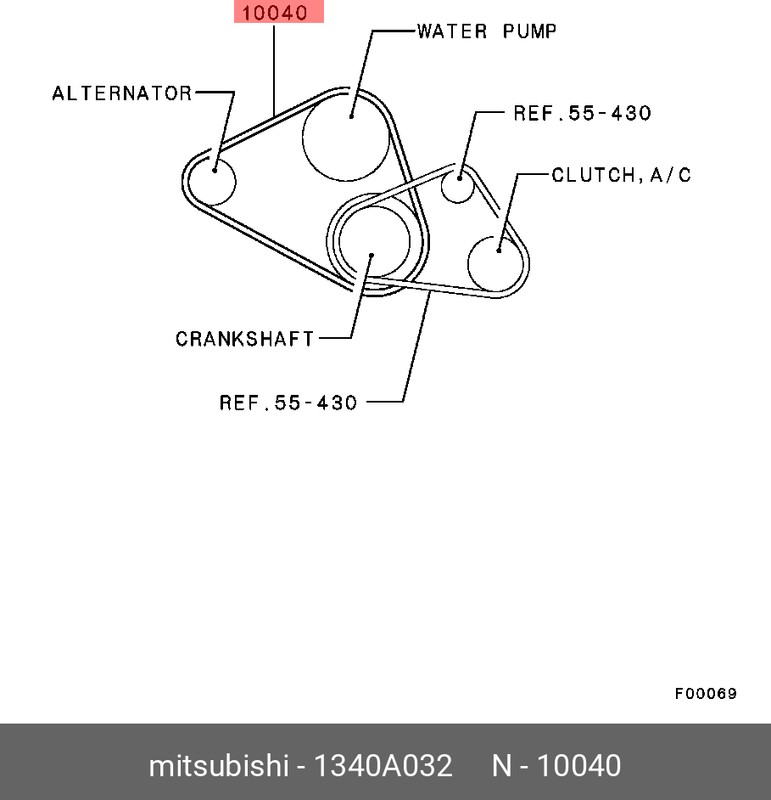 10040

WATER PUMP

ALTERNATOR

REF.55-430

CLUTCH,A/C

CRANKSHAFT

REF.55-430

F00069

mitsubishi - 1340A032 N - 10040