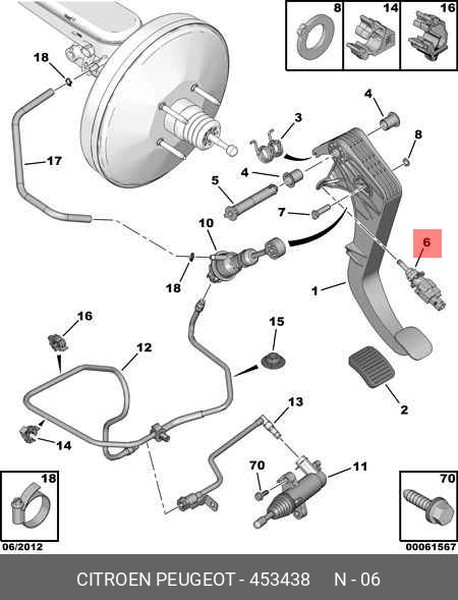 8
14
16
18
4
3
8
17
4
5
7
10
6
18
1
16
15
12
2
13
14
70
11
18
70
06/2012
00061567
CITROEN PEUGEOT - 453438 N - 06