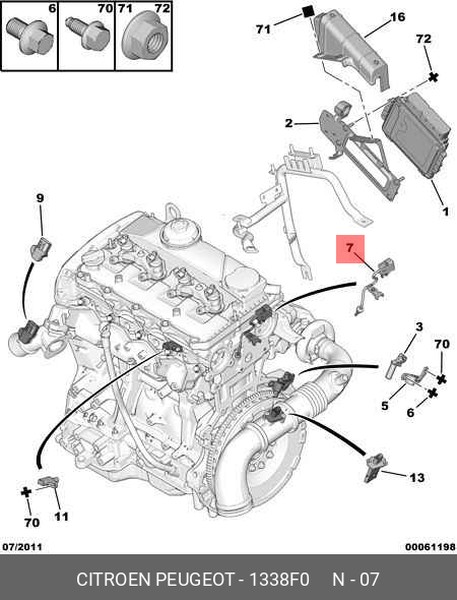 6
70
71
72
71
16
72
2
1
9
7
3
70
5
6
13
70
11
07/2011
00061198
CITROEN PEUGEOT - 1338F0 N - 07