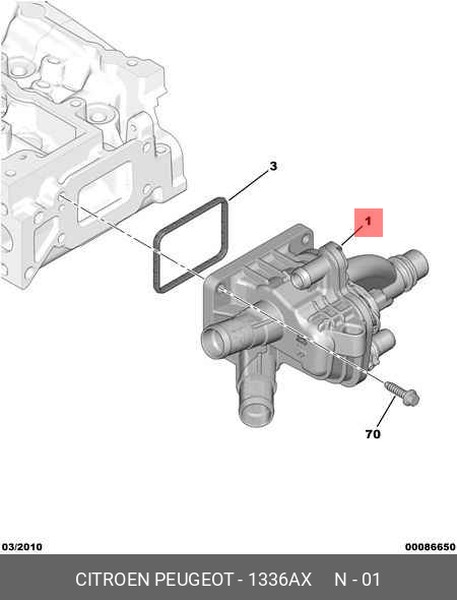 3

1

70

03/2010

00086650

CITROEN PEUGEOT - 1336AX N - 01